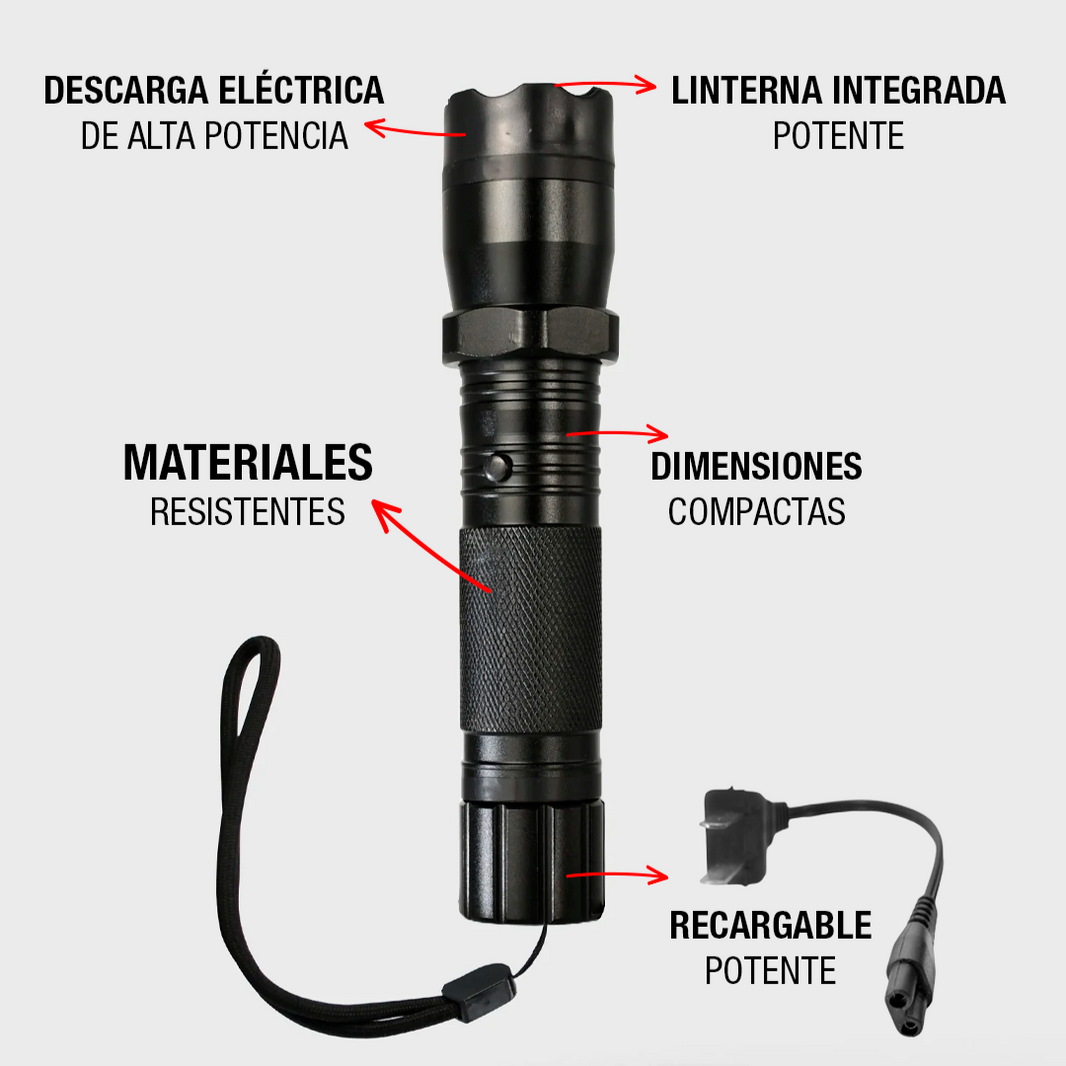 DESCARGA ELÉCTRICA
DE ALTA POTENCIA

LINTERNA INTEGRADA
POTENTE

MATERIALES
RESISTENTES

DIMENSIONES
COMPACTAS

RECARGABLE
POTENTE