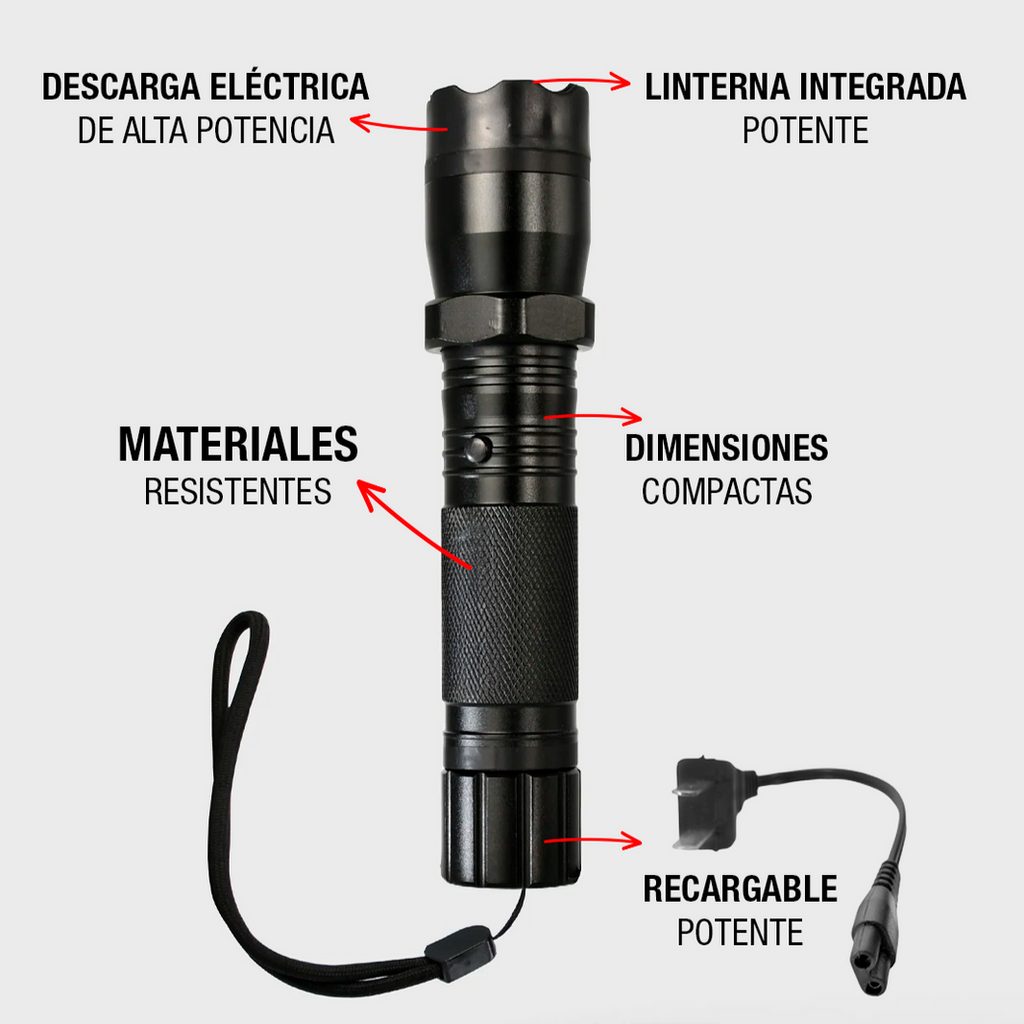 DESCARGA ELÉCTRICA
DE ALTA POTENCIA

LINTERNA INTEGRADA
POTENTE

MATERIALES
RESISTENTES

DIMENSIONES
COMPACTAS

RECARGABLE
POTENTE